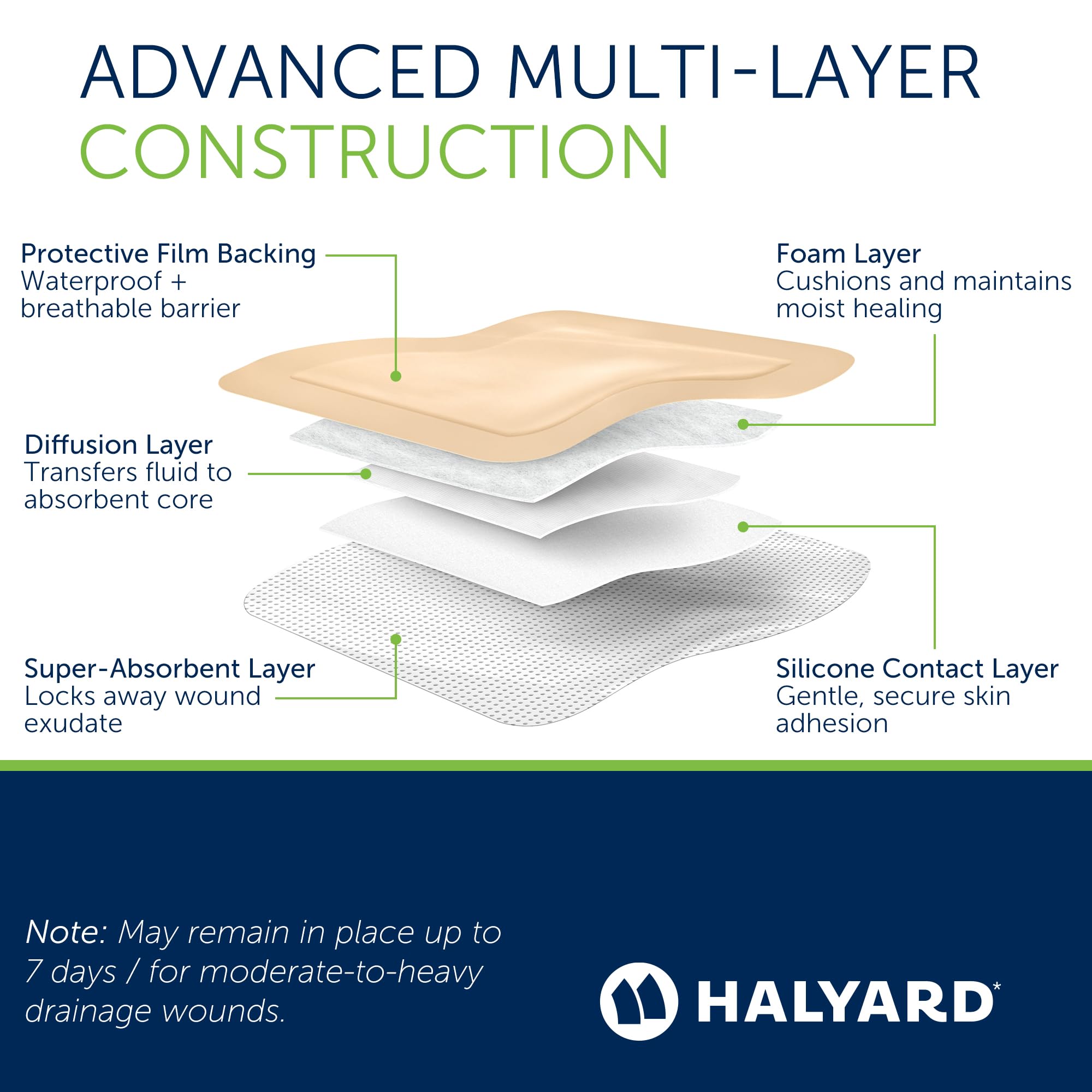 ADVANCED MULTI-LAYER
CONSTRUCTION

Protective Film Backing
Waterproof + breathable barrier

Foam Layer
Cushions and maintains moist healing

Diffusion Layer
Transfers fluid to absorbent core

Super-Absorbent Layer
Locks away wound exudate

Silicone Contact Layer
Gentle, secure skin adhesion

Note: May remain in place up to 7 days / for moderate-to-heavy drainage wounds.

HALYARD*